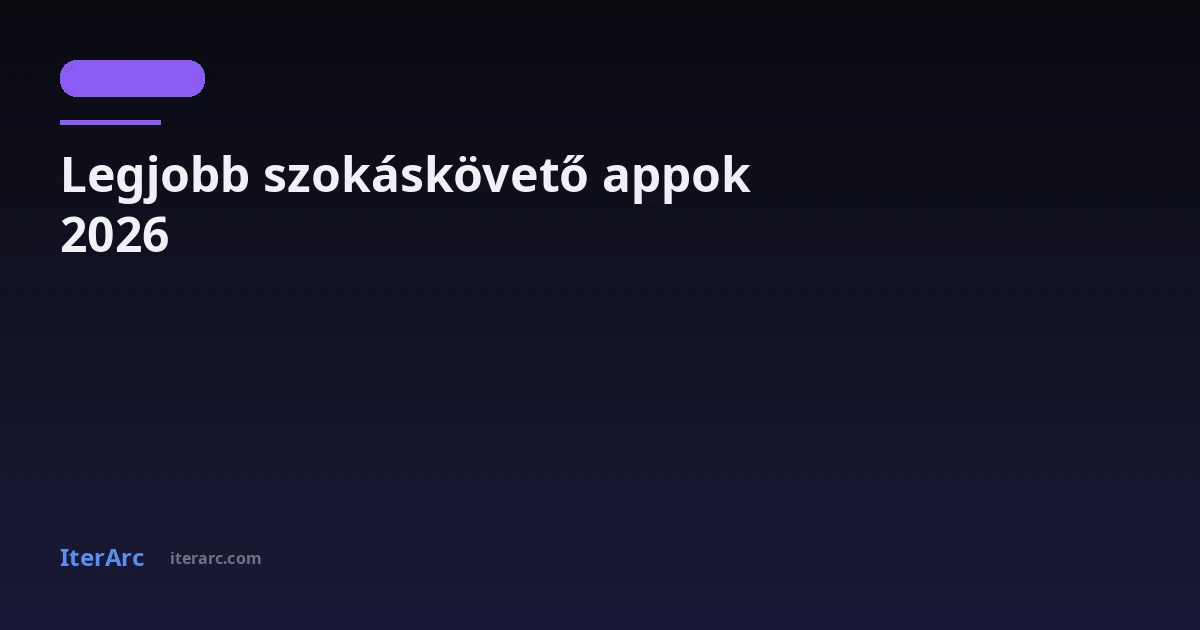 Legjobb szokáskövető appok 2026

IterArc iterarc.com